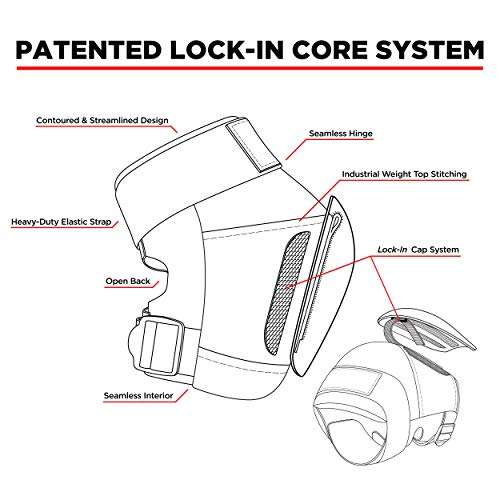 PATENTED LOCK-IN CORE SYSTEM

Contoured & Streamlined Design

Seamless Hinge

Industrial Weight Top Stitching

Heavy-Duty Elastic Strap

Lock-In Cap System

Open Back

Seamless Interior